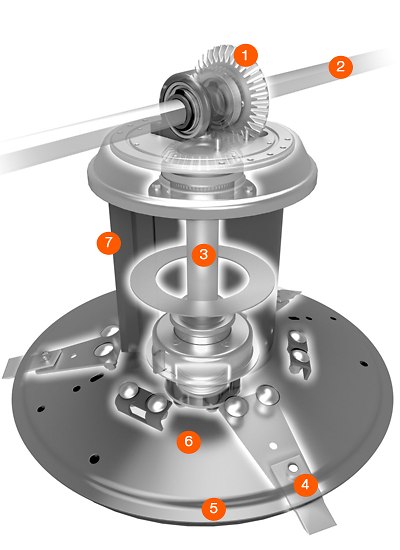 1
2
7
3
6
4
5